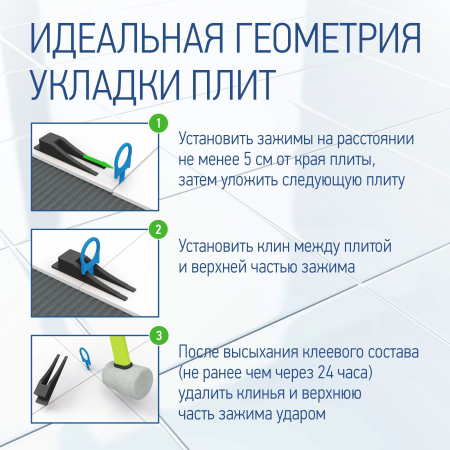 ИДЕАЛЬНАЯ ГЕОМЕТРИЯ УКЛАДКИ ПЛИТ

1

Установить зажимы на расстоянии не менее 5 см от края плиты, затем уложить следующую плиту

2

Установить клин между плитой и верхней частью зажима

3

После высыхания клеевого состава (не ранее чем через 24 часа) удалить клинья и верхнюю часть зажима ударом